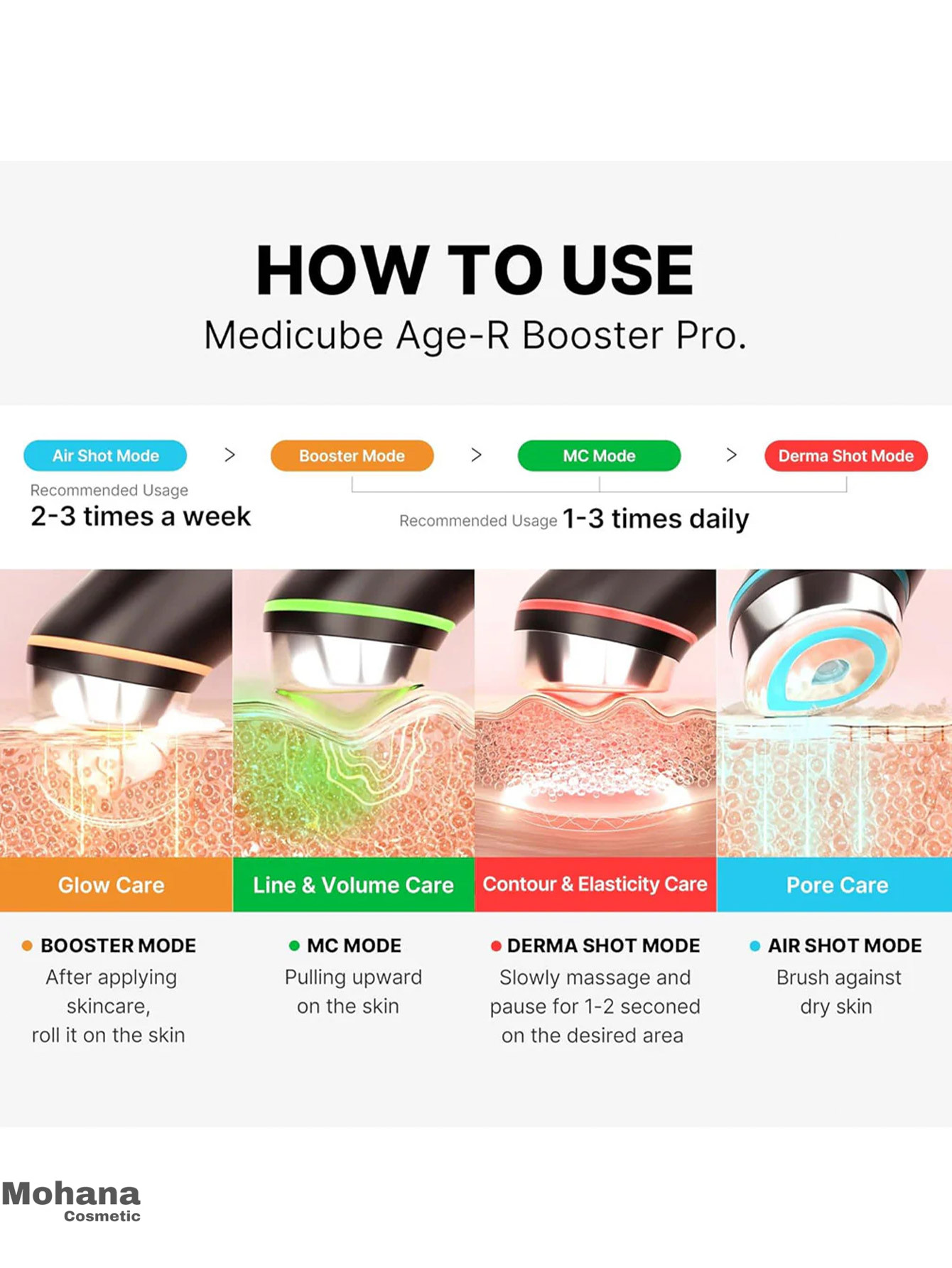 HOW TO USE
Medicube Age-R Booster Pro.

Air Shot Mode > Booster Mode > MC Mode > Derma Shot Mode

Recommended Usage
2-3 times a week

Recommended Usage 1-3 times daily

Glow Care

Line & Volume Care

Contour & Elasticity Care

Pore Care

BOOSTER MODE
After applying skincare, roll it on the skin

MC MODE
Pulling upward on the skin

DERMA SHOT MODE
Slowly massage and pause for 1-2 seconed on the desired area

AIR SHOT MODE
Brush against dry skin

Mohana
Cosmetic