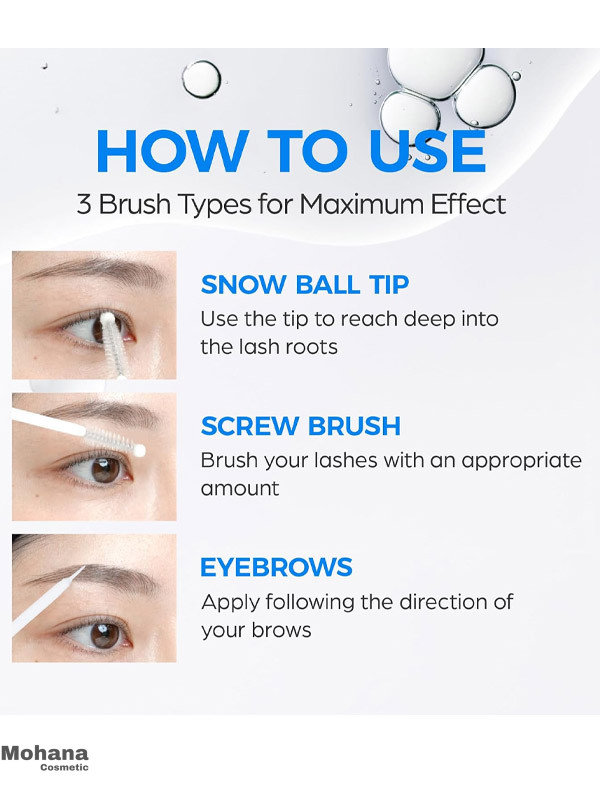 HOW TO USE

3 Brush Types for Maximum Effect

SNOW BALL TIP

Use the tip to reach deep into the lash roots

SCREW BRUSH

Brush your lashes with an appropriate amount

EYEBROWS

Apply following the direction of your brows

Mohana
Cosmetic