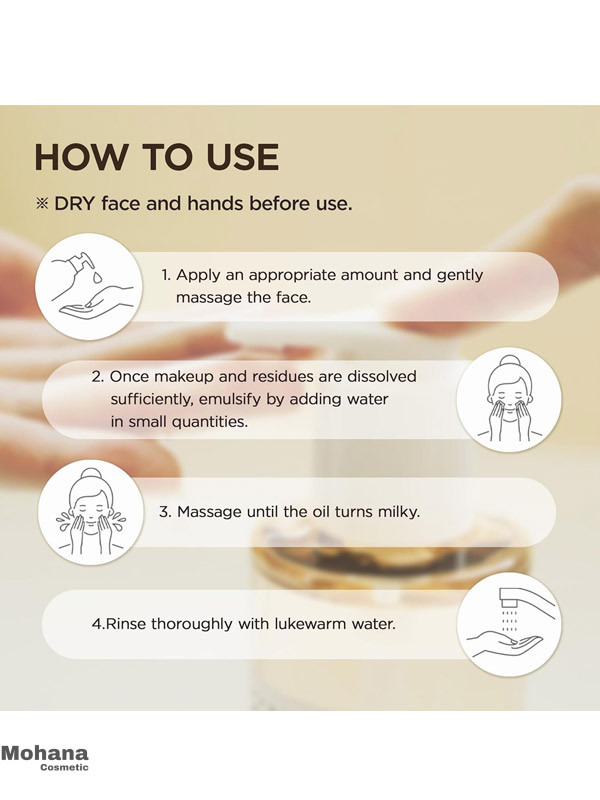 HOW TO USE

※ DRY face and hands before use.

1. Apply an appropriate amount and gently massage the face.

2. Once makeup and residues are dissolved sufficiently, emulsify by adding water in small quantities.

3. Massage until the oil turns milky.

4.Rinse thoroughly with lukewarm water.

Mohana
Cosmetic