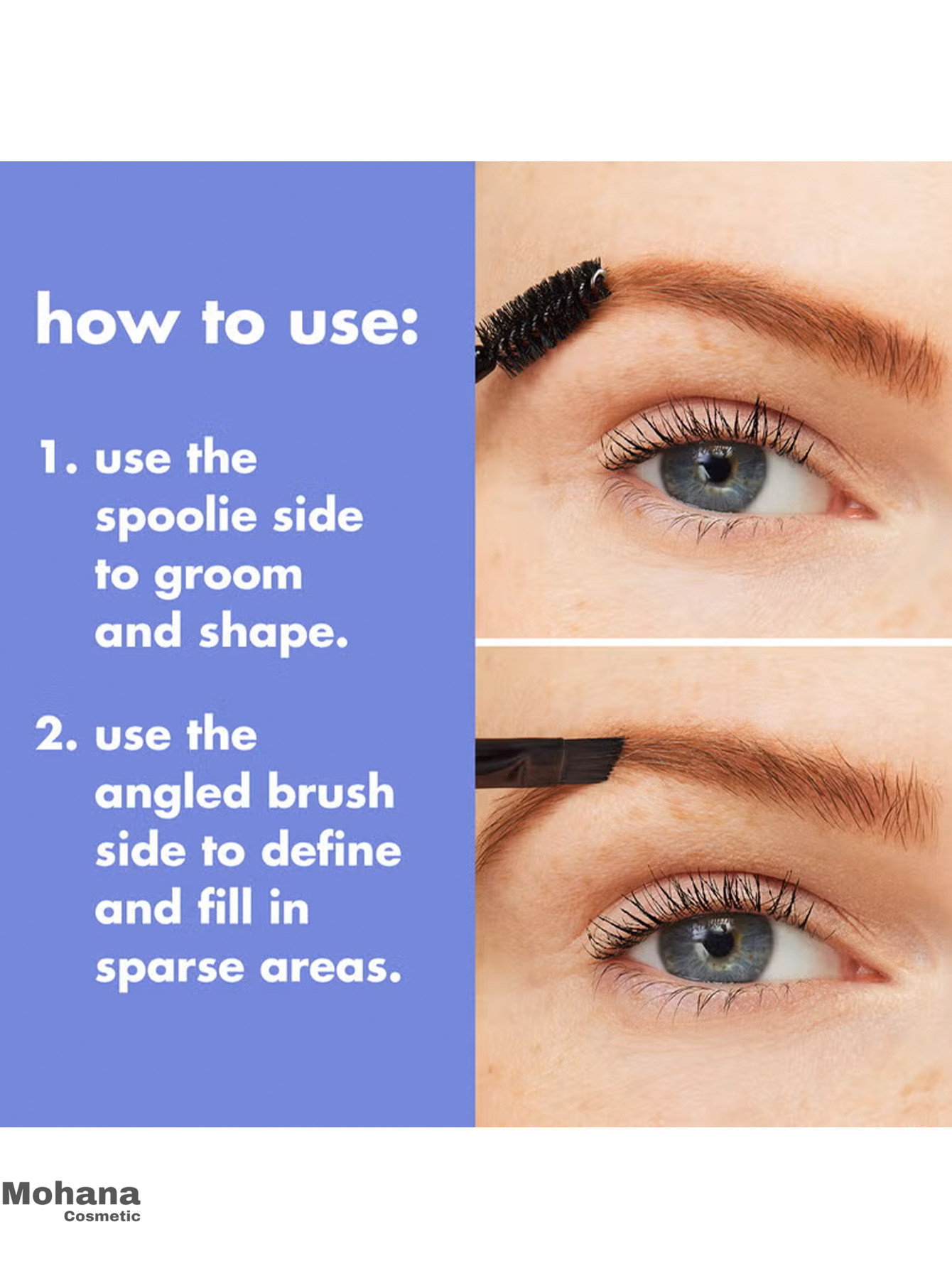 how to use:

1. use the spoolie side to groom and shape.

2. use the angled brush side to define and fill in sparse areas.

Mohana
Cosmetic