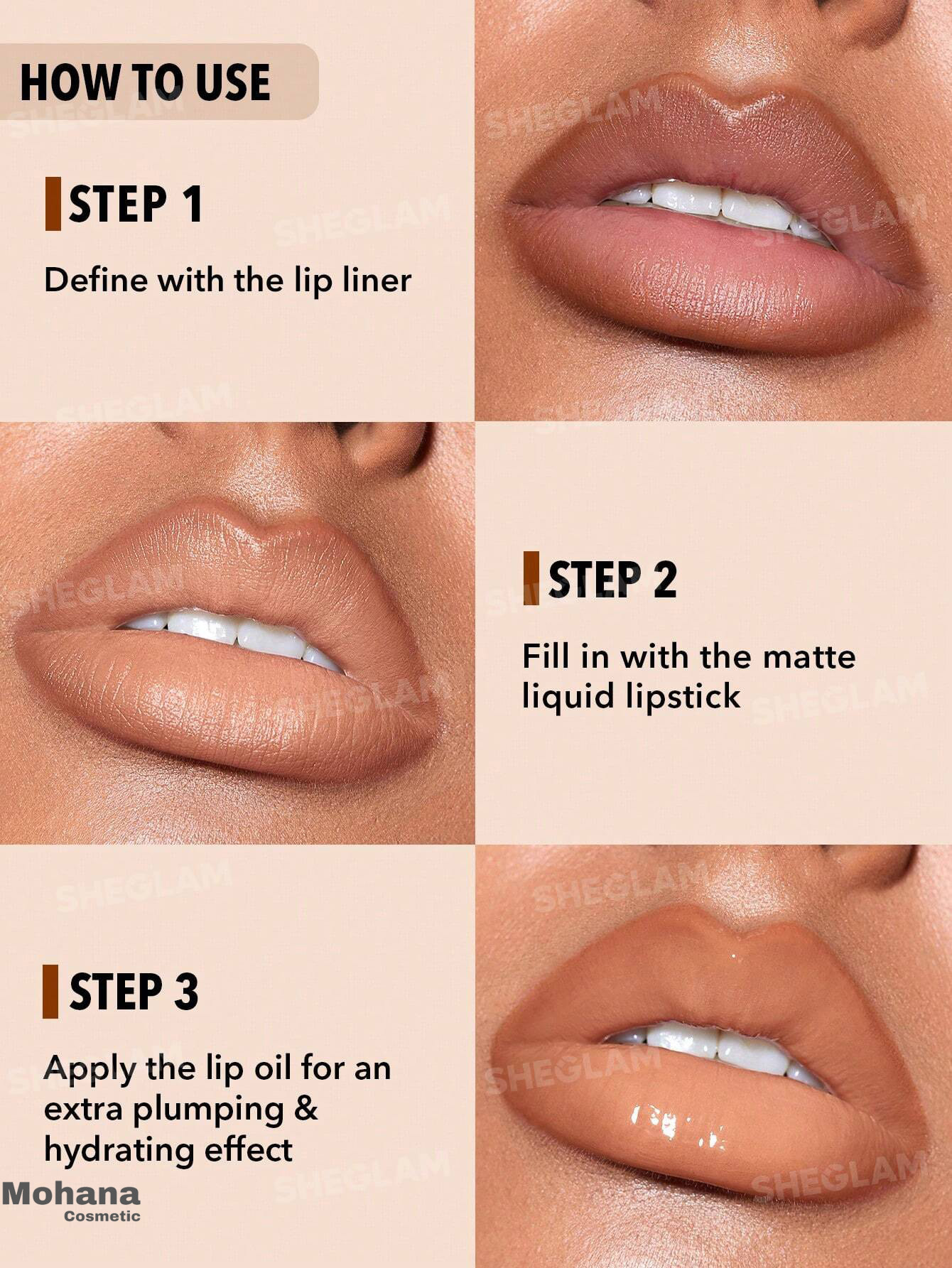 HOW TO USE

STEP 1

Define with the lip liner

STEP 2

Fill in with the matte liquid lipstick

STEP 3

Apply the lip oil for an extra plumping & hydrating effect

Mohana
Cosmetic

SHEGLAM