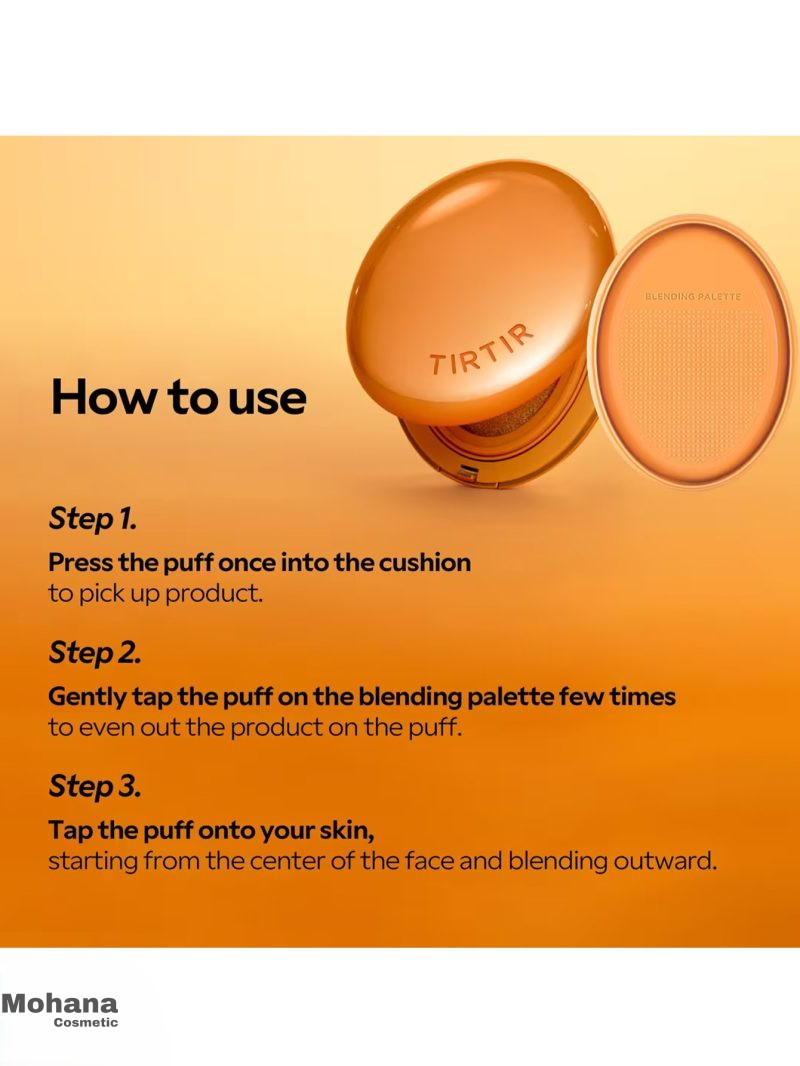 TIRTIR

BLENDING PALETTE

How to use

Step 1.

Press the puff once into the cushion
to pick up product.

Step 2.

Gently tap the puff on the blending palette few times
to even out the product on the puff.

Step 3.

Tap the puff onto your skin,
starting from the center of the face and blending outward.

Mohana
Cosmetic