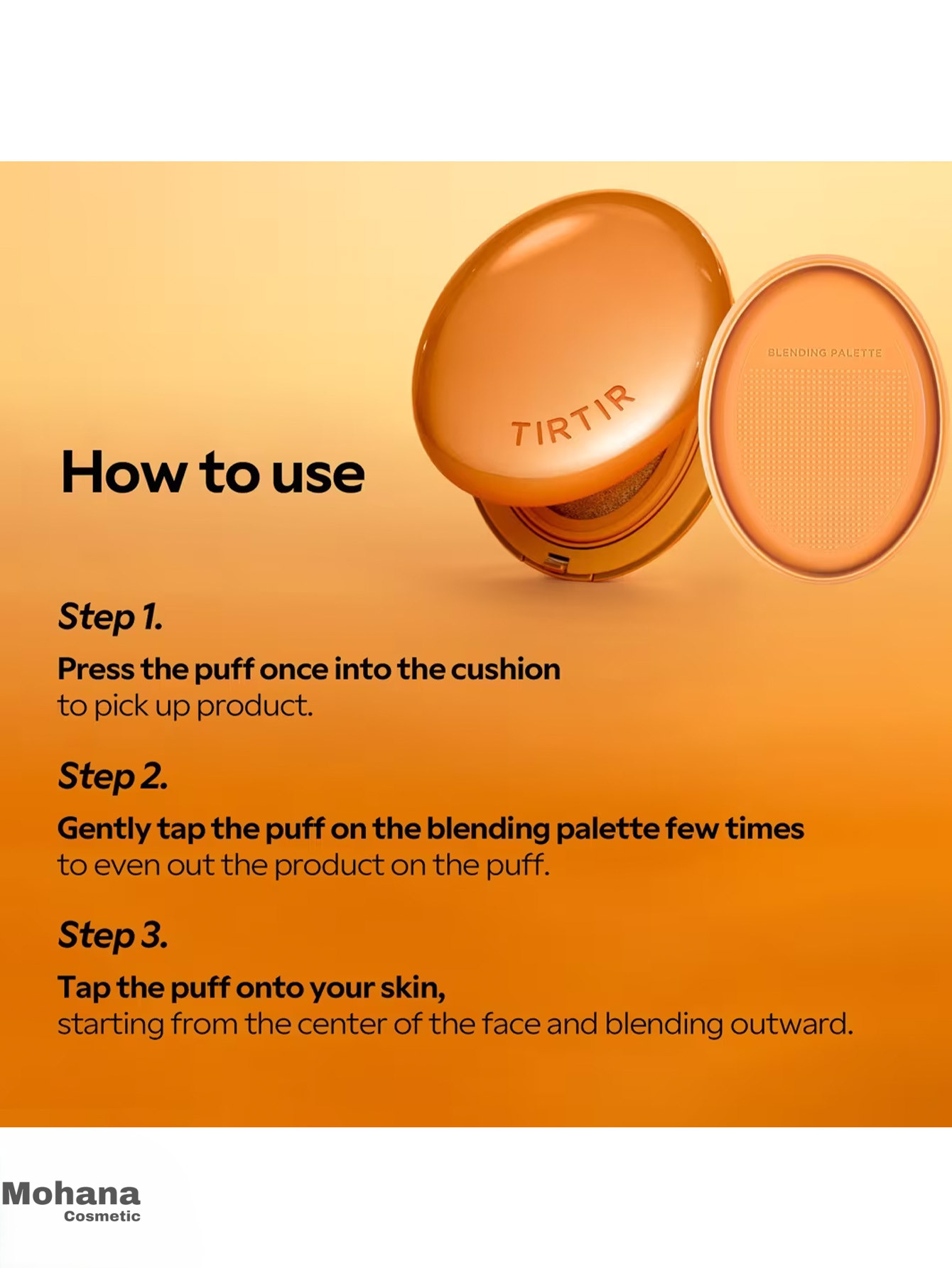 TIRTIR

BLENDING PALETTE

How to use

Step 1.

Press the puff once into the cushion to pick up product.

Step 2.

Gently tap the puff on the blending palette few times to even out the product on the puff.

Step 3.

Tap the puff onto your skin, starting from the center of the face and blending outward.

Mohana
Cosmetic