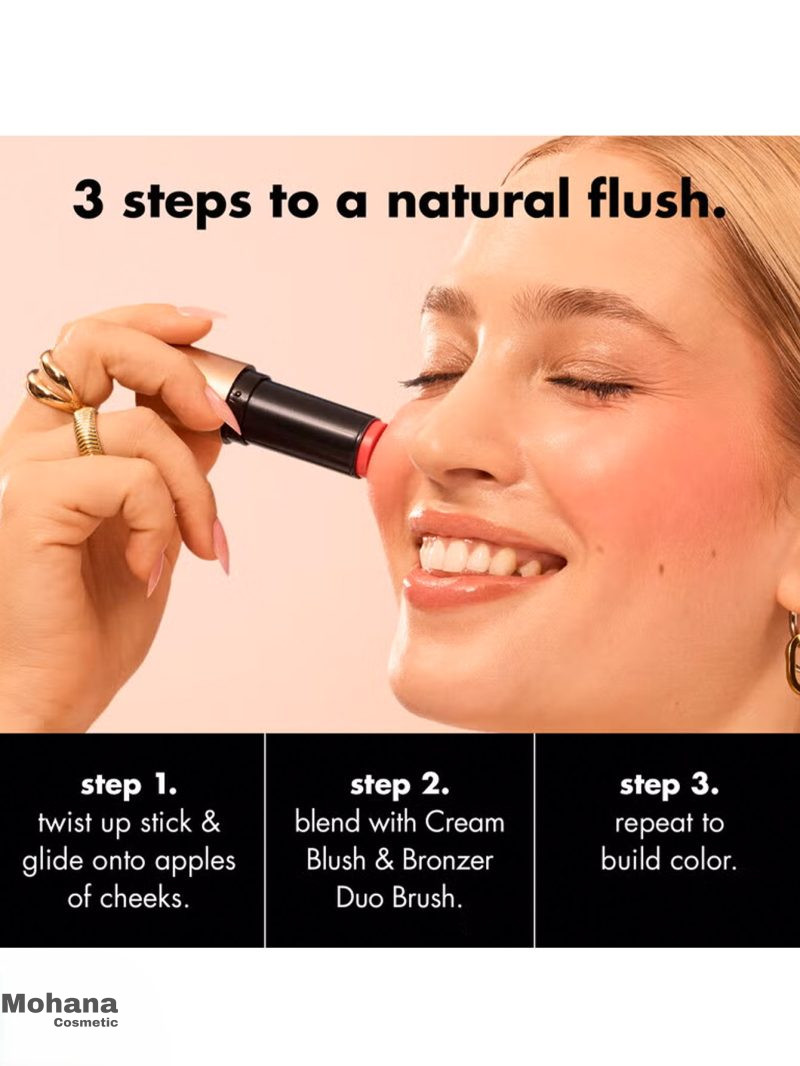 3 steps to a natural flush.

step 1.
twist up stick & glide onto apples of cheeks.

step 2.
blend with Cream Blush & Bronzer Duo Brush.

step 3.
repeat to build color.

Mohana
Cosmetic